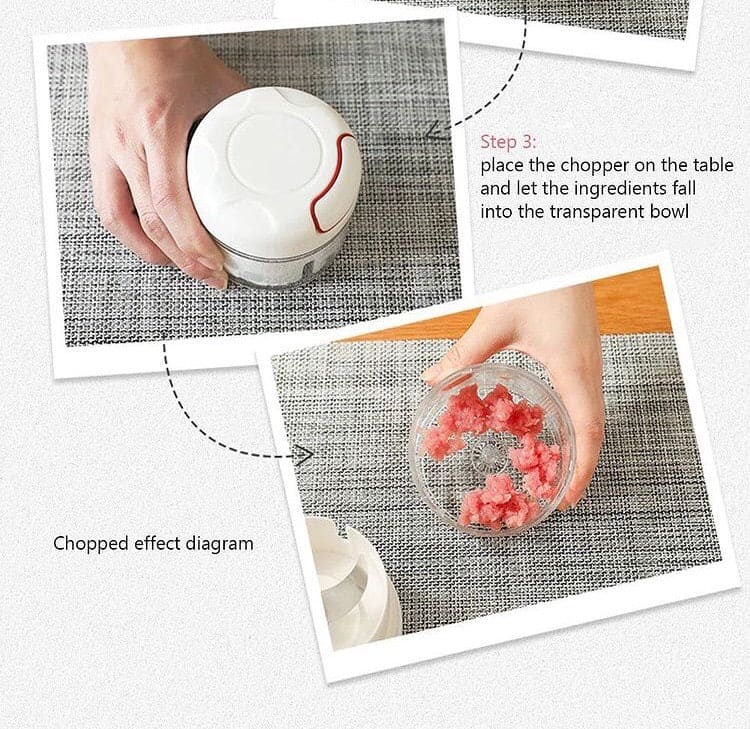 Step 3:
place the chopper on the table and let the ingredients fall into the transparent bowl

Chopped effect diagram